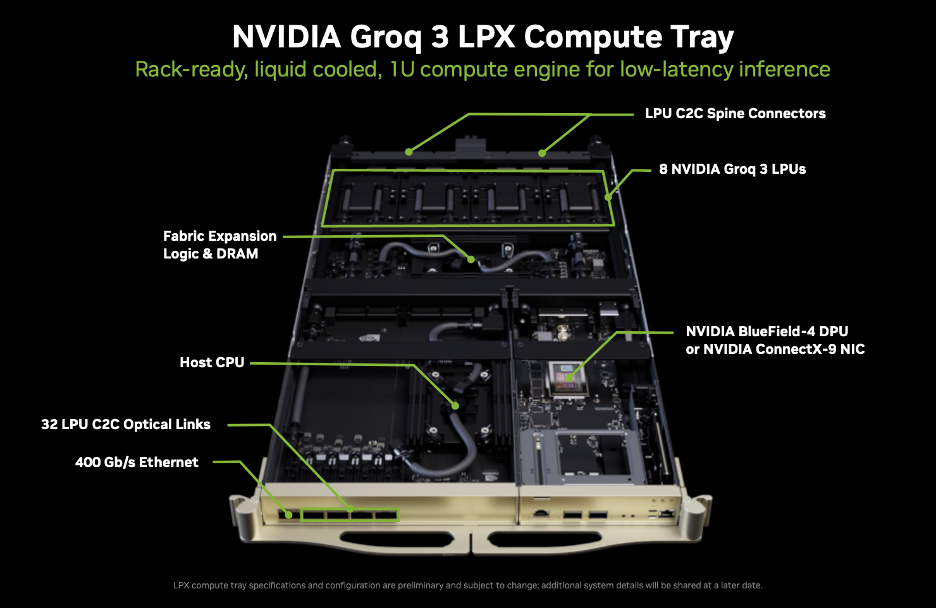 NVIDIA Groq 3 LPX Compute Tray

Rack-ready, liquid cooled, 1U compute engine for low-latency inference

LPU C2C Spine Connectors

8 NVIDIA Groq 3 LPUs

Fabric Expansion Logic & DRAM

NVIDIA BlueField-4 DPU or NVIDIA ConnectX-9 NIC

Host CPU

32 LPU C2C Optical Links

400 Gb/s Ethernet

LPX compute tray specifications and configuration are preliminary and subject to change; additional system details will be shared at a later date.